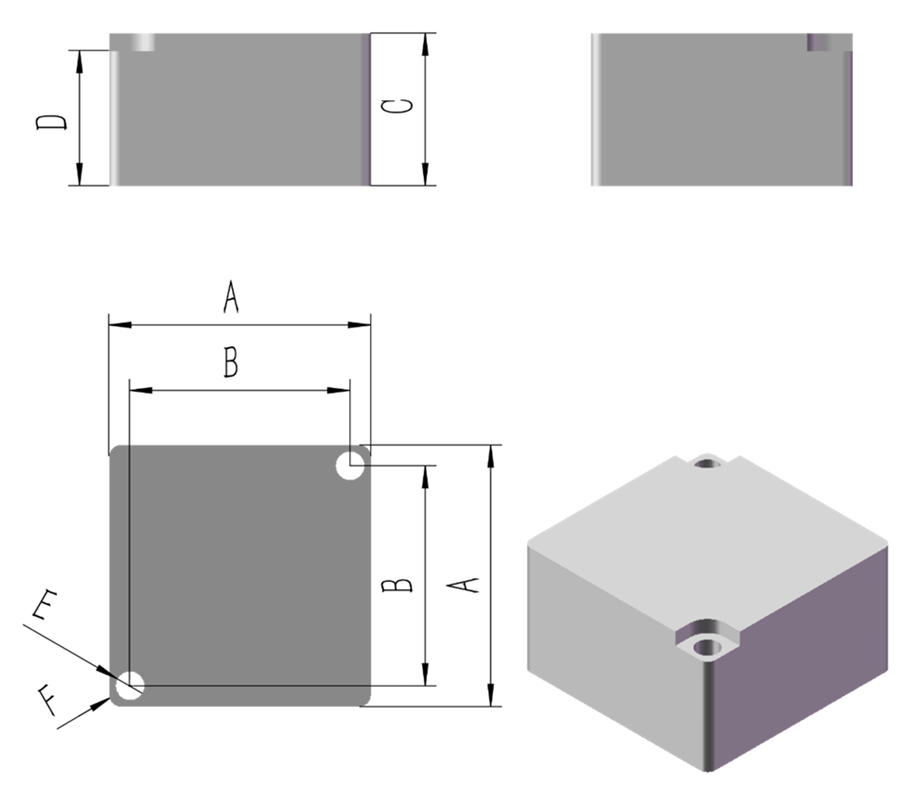 D
C
A
B
B
A
E
F